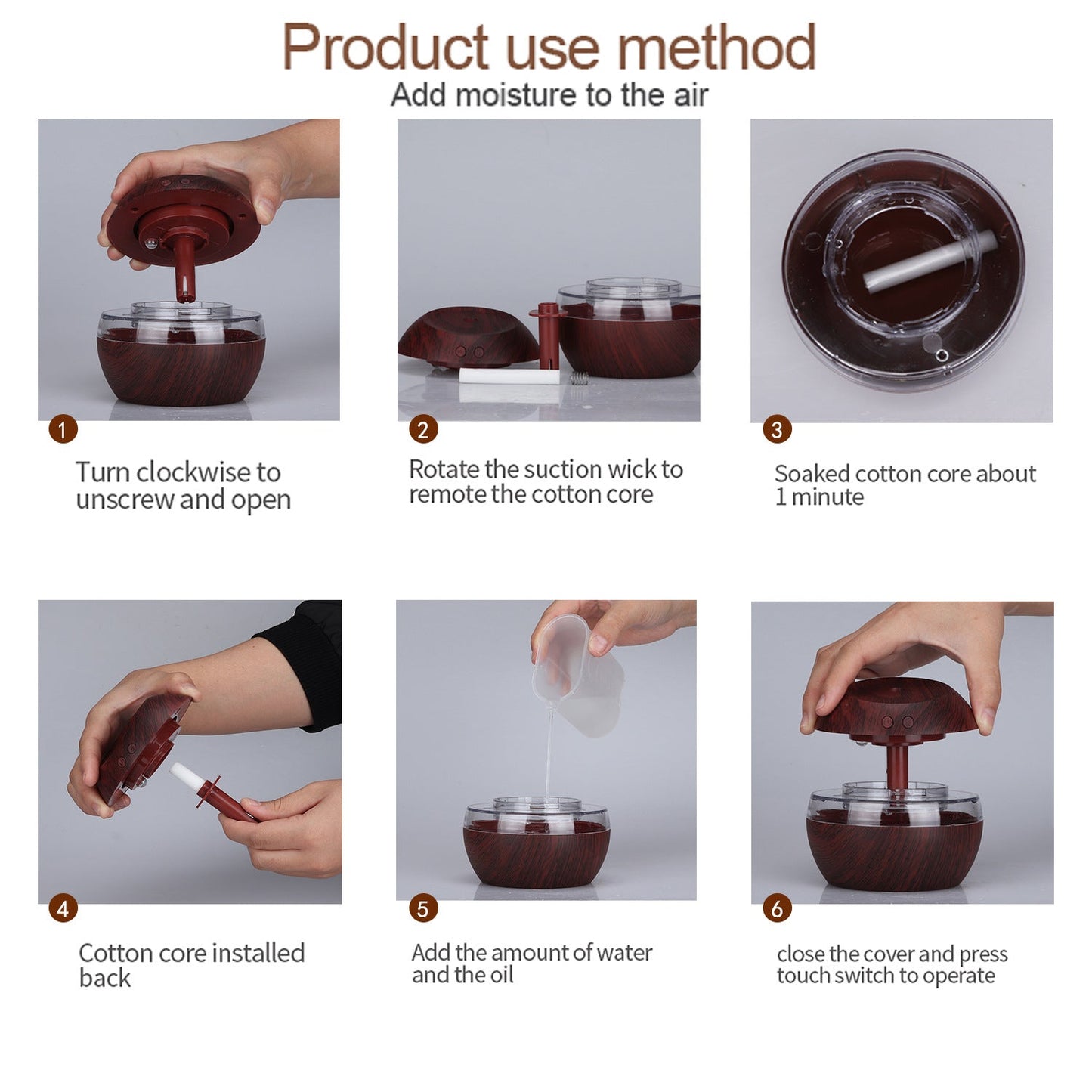 Product use method
Add moisture to the air

1
Turn clockwise to unscrew and open

2
Rotate the suction wick to remote the cotton core

3
Soaked cotton core about 1 minute

4
Cotton core installed back

5
Add the amount of water and the oil

6
close the cover and press touch switch to operate